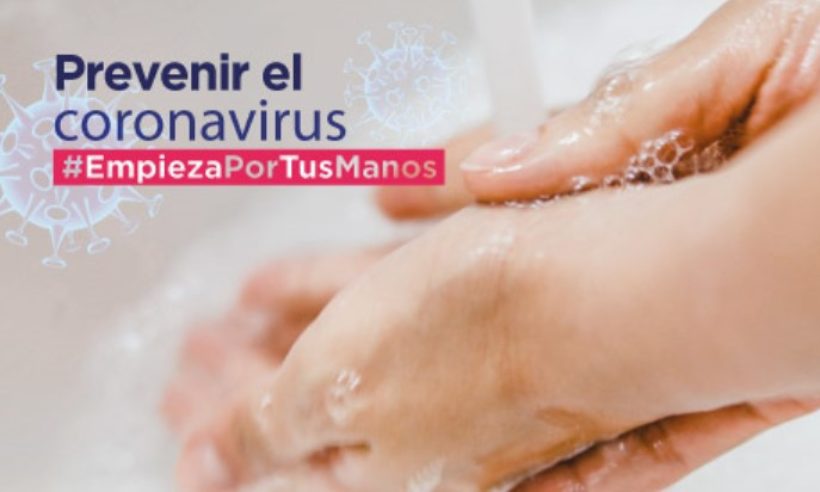 Prevenir el coronavirus
#EmpiezaPorTusManos